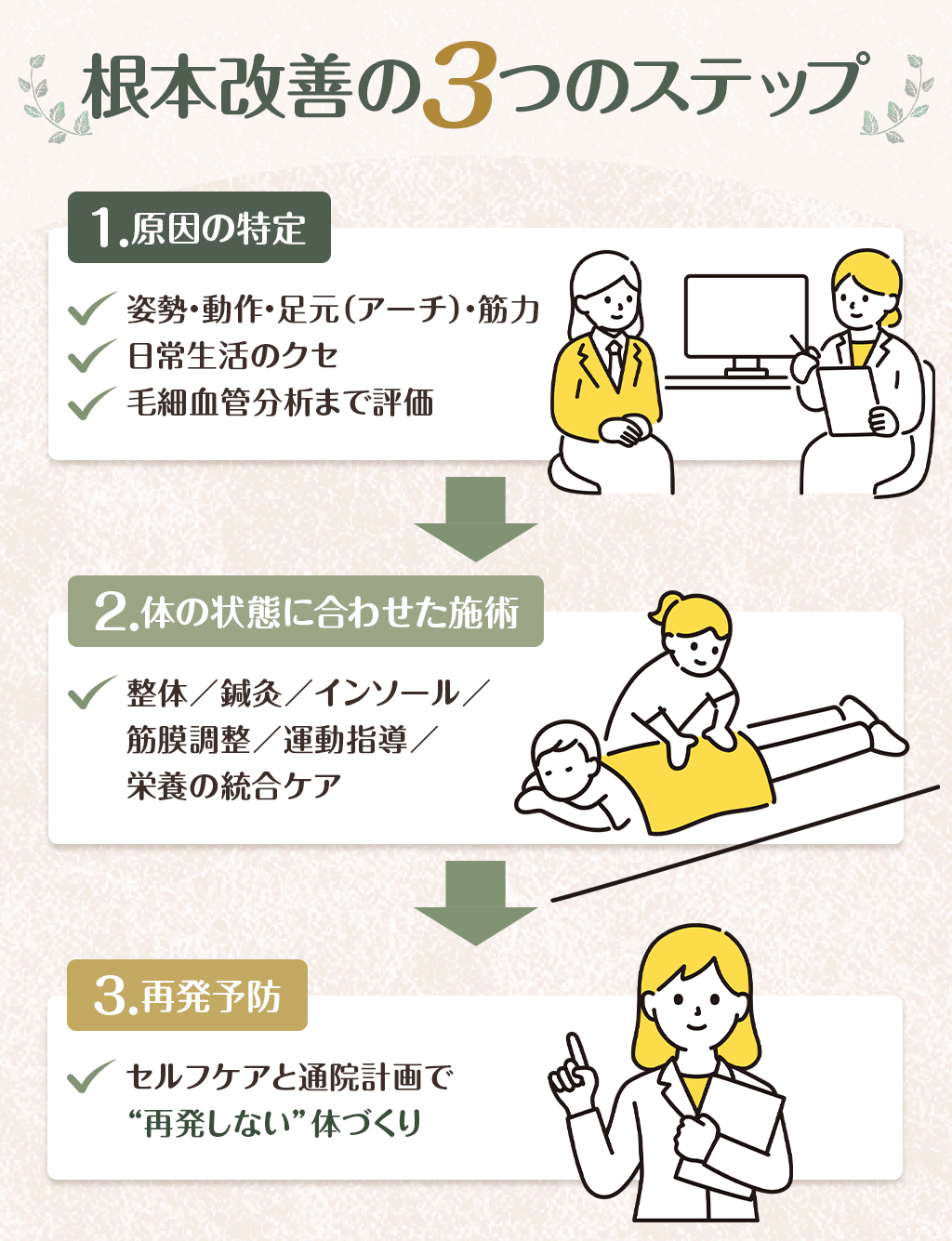 根本改善の3つのステップ

1.原因の特定

姿勢・動作・足元(アーチ)・筋力
日常生活のクセ
毛細血管分析まで評価

2.体の状態に合わせた施術

整体／鍼灸／インソール／筋膜調整／運動指導／栄養の統合ケア

3.再発予防

セルフケアと通院計画で“再発しない”体づくり